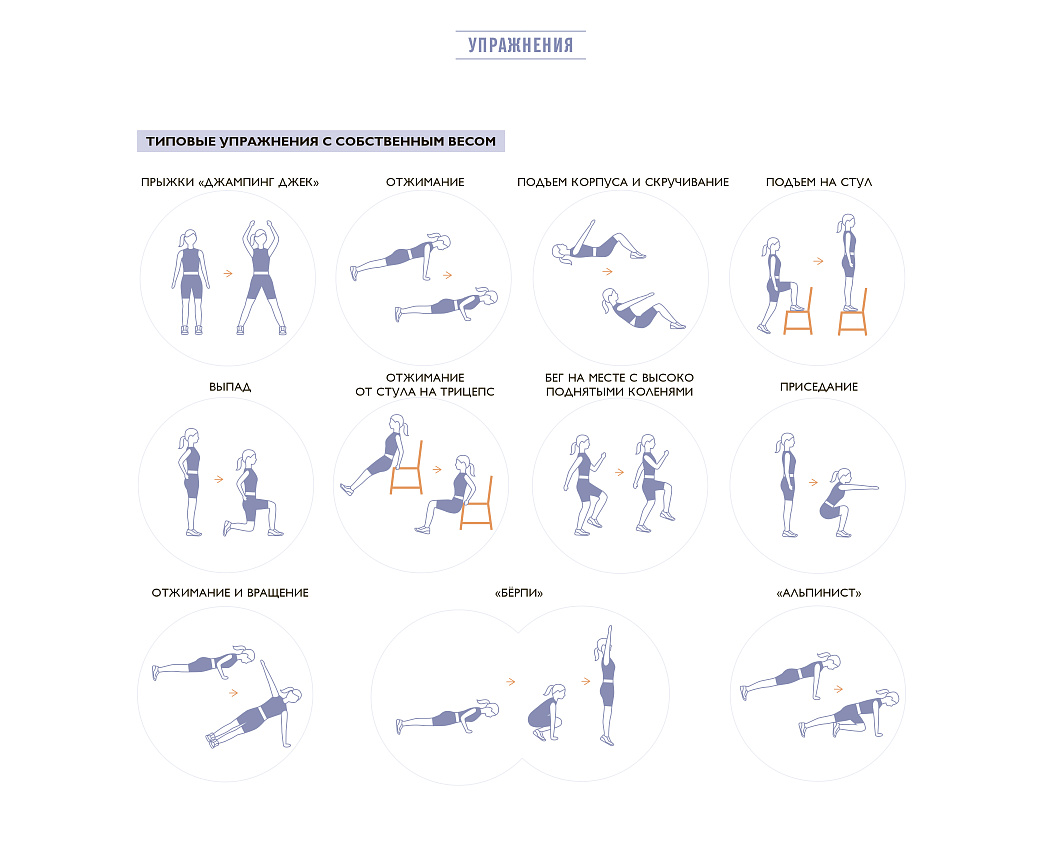 УПРАЖНЕНИЯ

ТИПОВЫЕ УПРАЖНЕНИЯ С СОБСТВЕННЫМ ВЕСОМ

ПРЫЖКИ «ДЖАМПИНГ ДЖЕК»

ОТЖИМАНИЕ

ПОДЪЕМ КОРПУСА И СКРУЧИВАНИЕ

ПОДЪЕМ НА СТУЛ

ВЫПАД

ОТЖИМАНИЕ ОТ СТУЛА НА ТРИЦЕПС

БЕГ НА МЕСТЕ С ВЫСОКО ПОДНЯТЫМИ КОЛЕНЯМИ

ПРИСЕДАНИЕ

ОТЖИМАНИЕ И ВРАЩЕНИЕ

«БЁРПИ»

«АЛЬПИНИСТ»